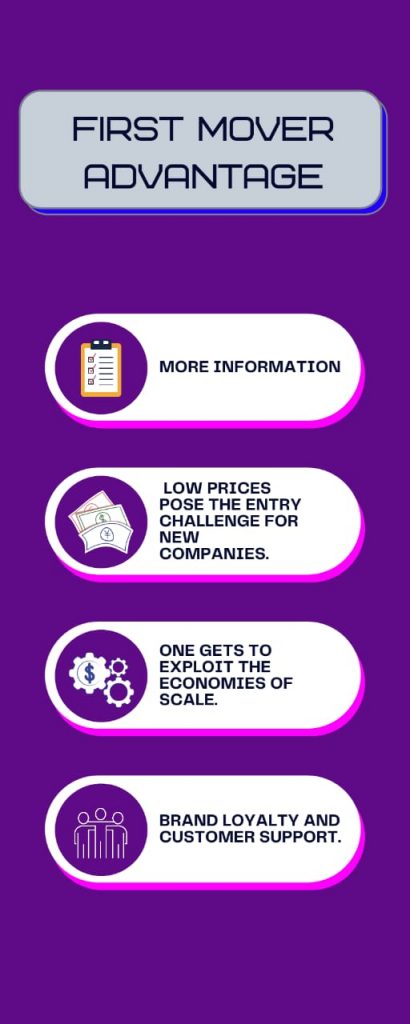 FIRST MOVER ADVANTAGE

MORE INFORMATION

LOW PRICES POSE THE ENTRY CHALLENGE FOR NEW COMPANIES.

ONE GETS TO EXPLOIT THE ECONOMIES OF SCALE.

BRAND LOYALTY AND CUSTOMER SUPPORT.