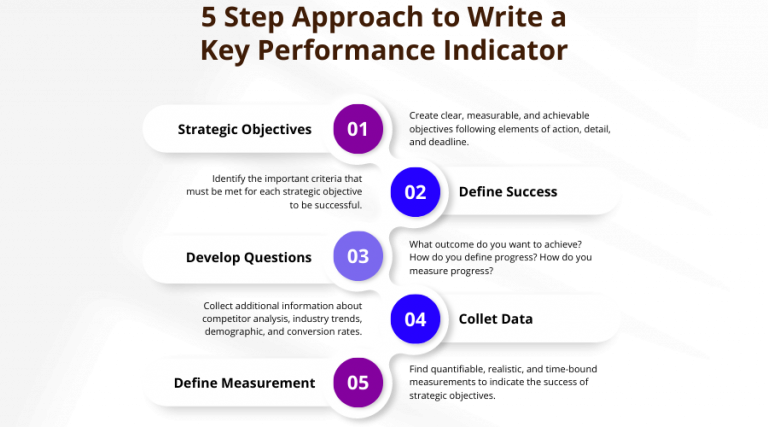 5 Step Approach to Write a Key Performance Indicator

Strategic Objectives

01

Create clear, measurable, and achievable objectives following elements of action, detail, and deadline.

Identify the important criteria that must be met for each strategic objective to be successful.

02

Define Success

Develop Questions

03

What outcome do you want to achieve? How do you define progress? How do you measure progress?

Collect additional information about competitor analysis, industry trends, demographic, and conversion rates.

04

Collet Data

Define Measurement

05

Find quantifiable, realistic, and time-bound measurements to indicate the success of strategic objectives.