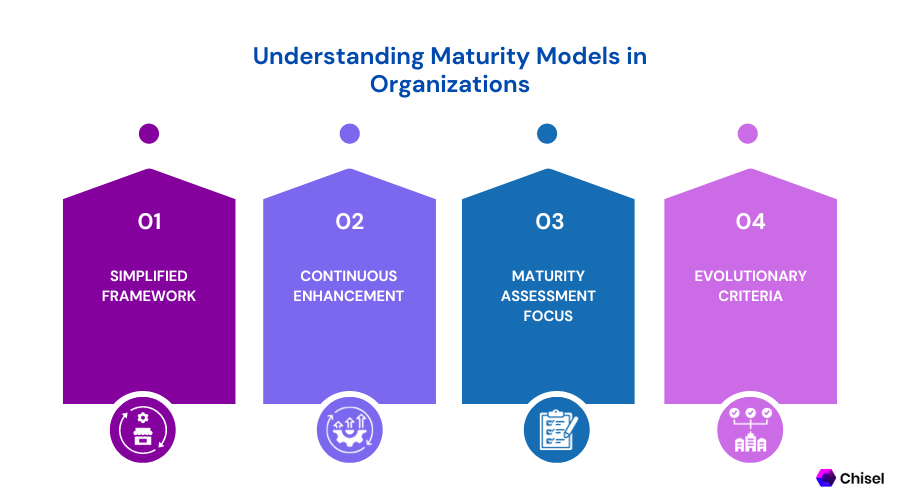 Understanding Maturity Models in Organizations

01

SIMPLIFIED FRAMEWORK

02

CONTINUOUS ENHANCEMENT

03

MATURITY ASSESSMENT FOCUS

04

EVOLUTIONARY CRITERIA

Chisel